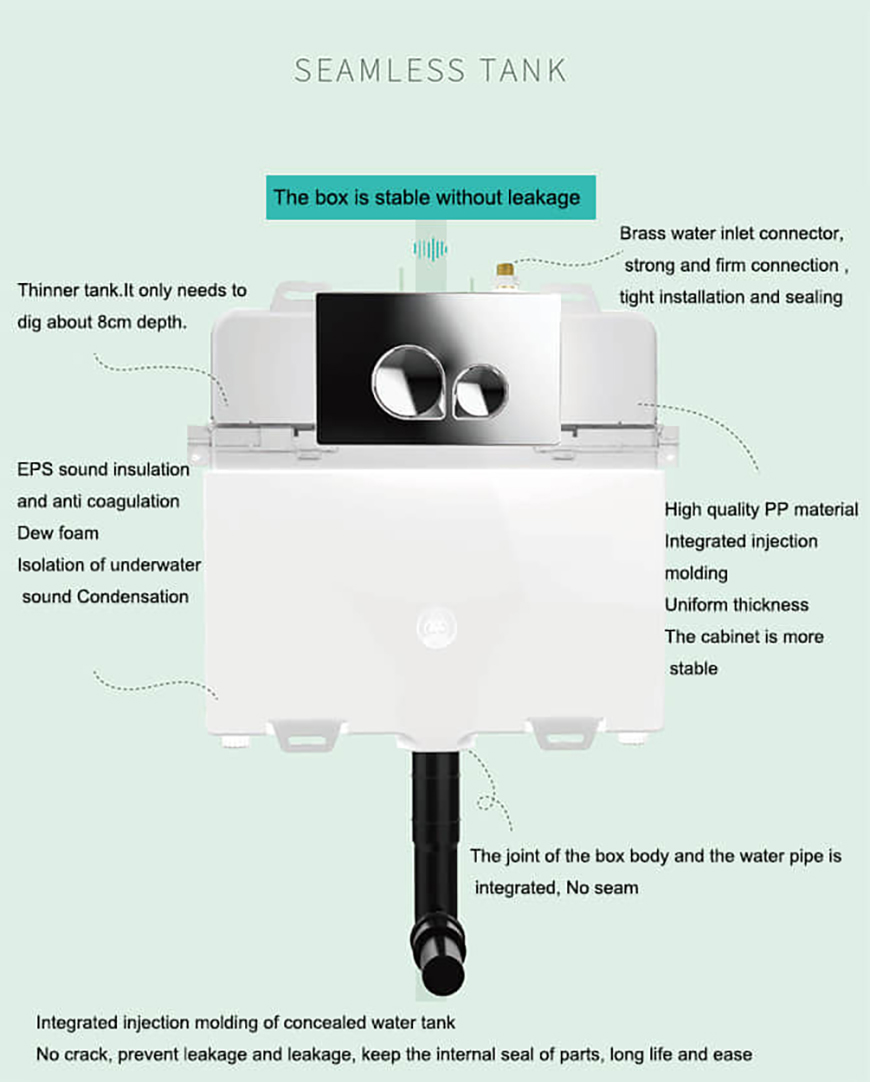 SEAMLESS TANK

The box is stable without leakage

Brass water inlet connector, strong and firm connection , tight installation and sealing

Thinner tank.It only needs to dig about 8cm depth.

EPS sound insulation and anti coagulation Dew foam Isolation of underwater sound Condensation

High quality PP material Integrated injection molding Uniform thickness The cabinet is more stable

The joint of the box body and the water pipe is integrated, No seam

Integrated injection molding of concealed water tank
No crack, prevent leakage and leakage, keep the internal seal of parts, long life and ease