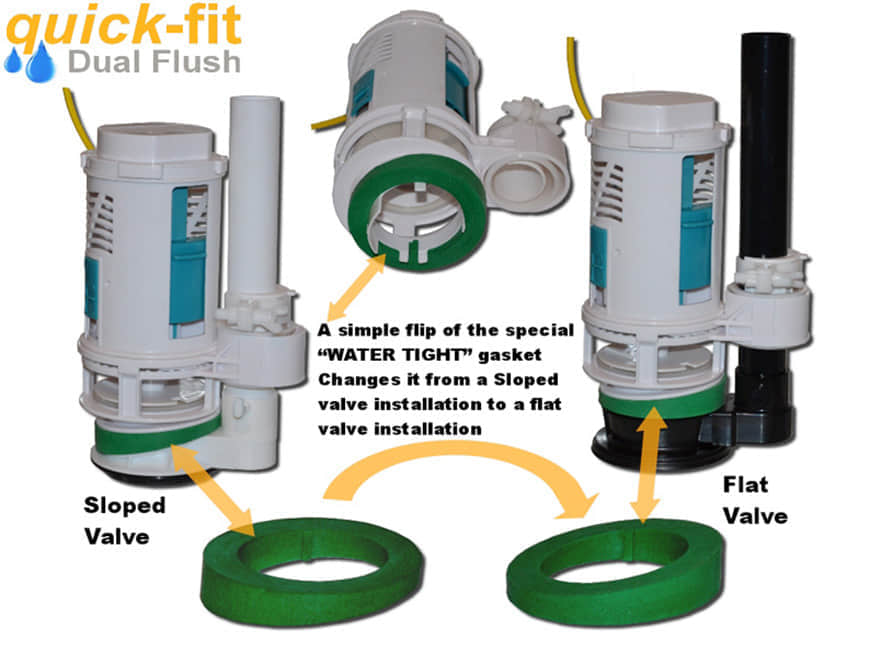 quick-fit
Dual Flush

A simple flip of the special "WATER TIGHT" gasket Changes it from a Sloped valve installation to a flat valve installation

Sloped Valve

Flat Valve